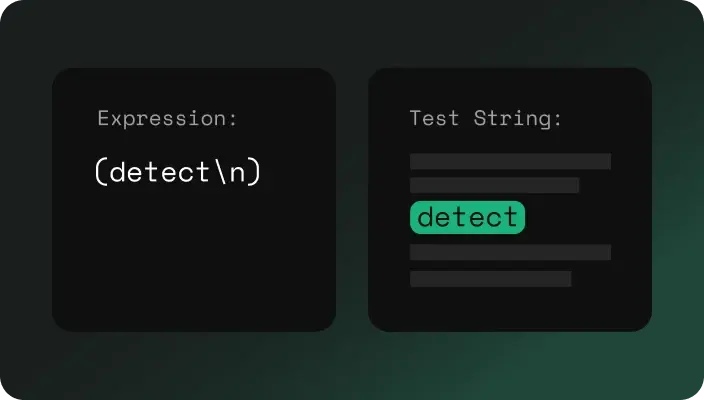 Expression:

(detect\n)

Test String:

detect